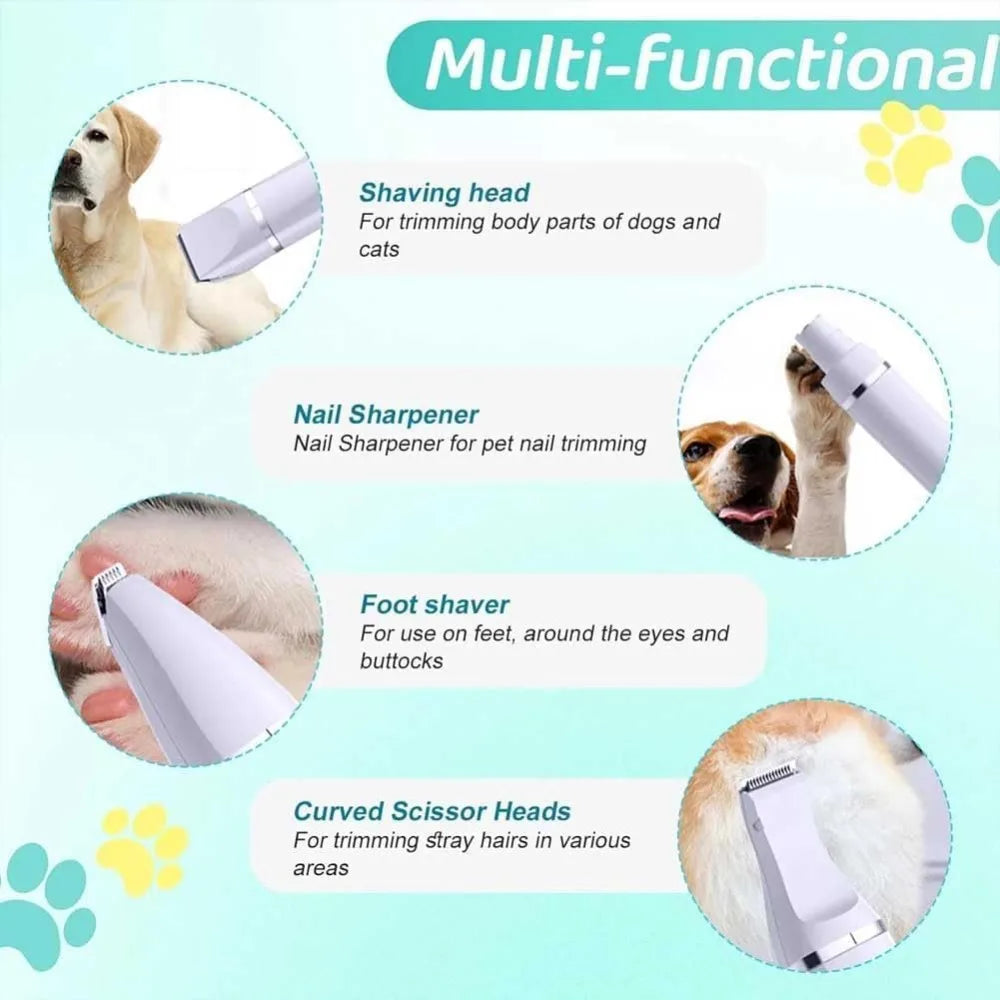 Multi-functional

Shaving head
For trimming body parts of dogs and cats

Nail Sharpener
Nail Sharpener for pet nail trimming

Foot shaver
For use on feet, around the eyes and buttocks

Curved Scissor Heads
For trimming stray hairs in various areas